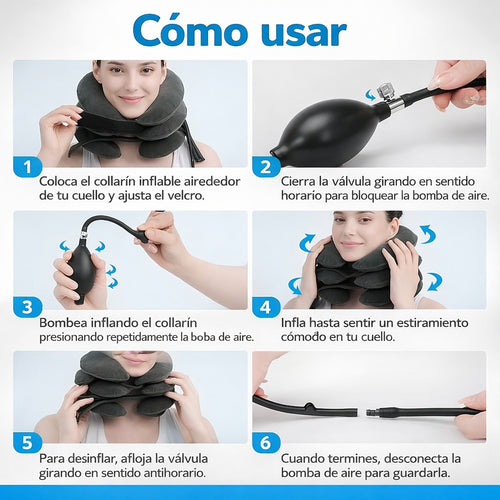 Cómo usar

1
Coloca el collarín inflable airededor de tu cuello y ajusta el velcro.

2
Cierra la válvula girando en sentido horario para bloquear la bomba de aire.

3
Bombea inflando el collarín presionando repetidamente la boba de aire.

4
Infla hasta sentir un estiramiento cómodo en tu cuello.

5
Para desinflar, afloja la válvula girando en sentido antihorario.

6
Cuando termines, desconecta la bomba de aire para guardarla.